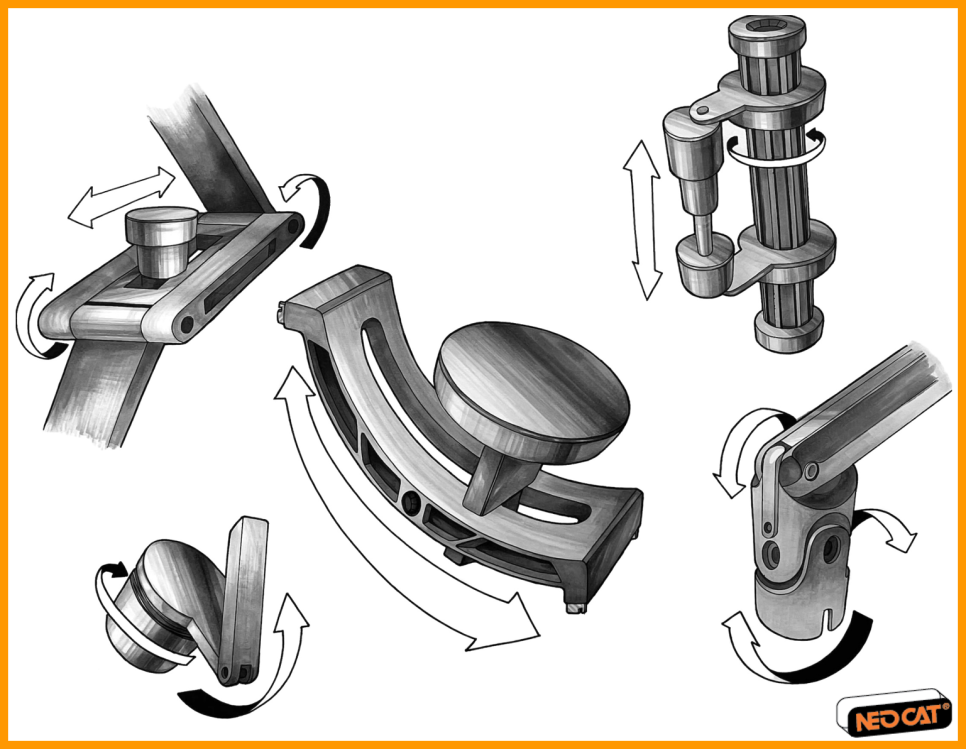 NEO CAT®