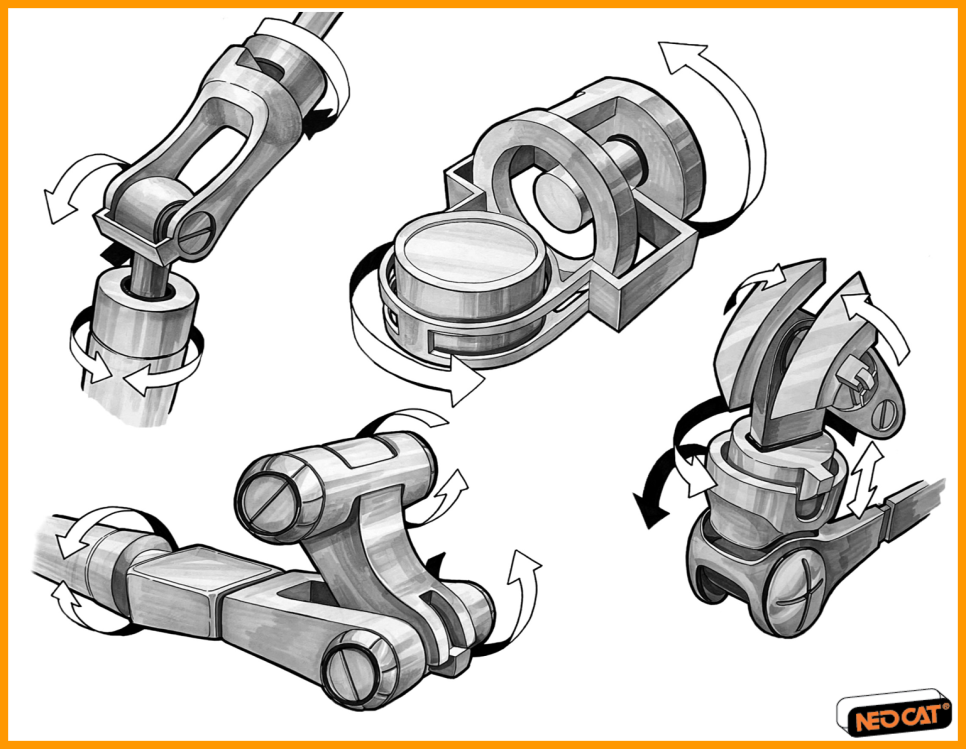 NEO CAT®